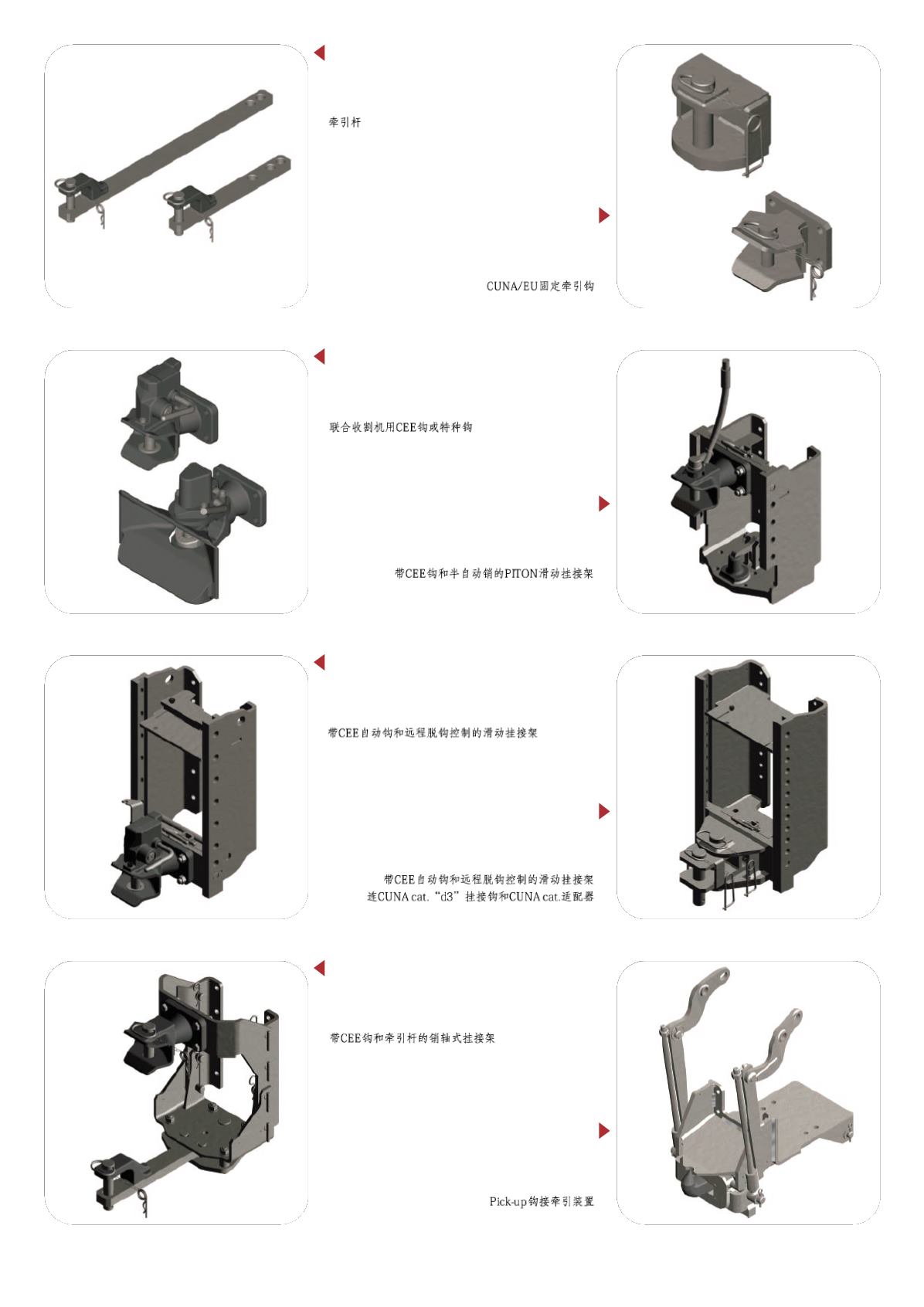 牵引杆

CUNA/EU固定牵引钩

联合收割机用CEE钩或特种钩

带CEE钩和半自动销的PITON滑动挂接架

带CEE自动钩和远程脱钩控制的滑动挂接架

带CEE自动钩和远程脱钩控制的滑动挂接架
连CUNA cat.“d3”挂接钩和CUNA cat.适配器

带CEE钩和牵引杆的销轴式挂接架

Pick-up钩接牵引装置