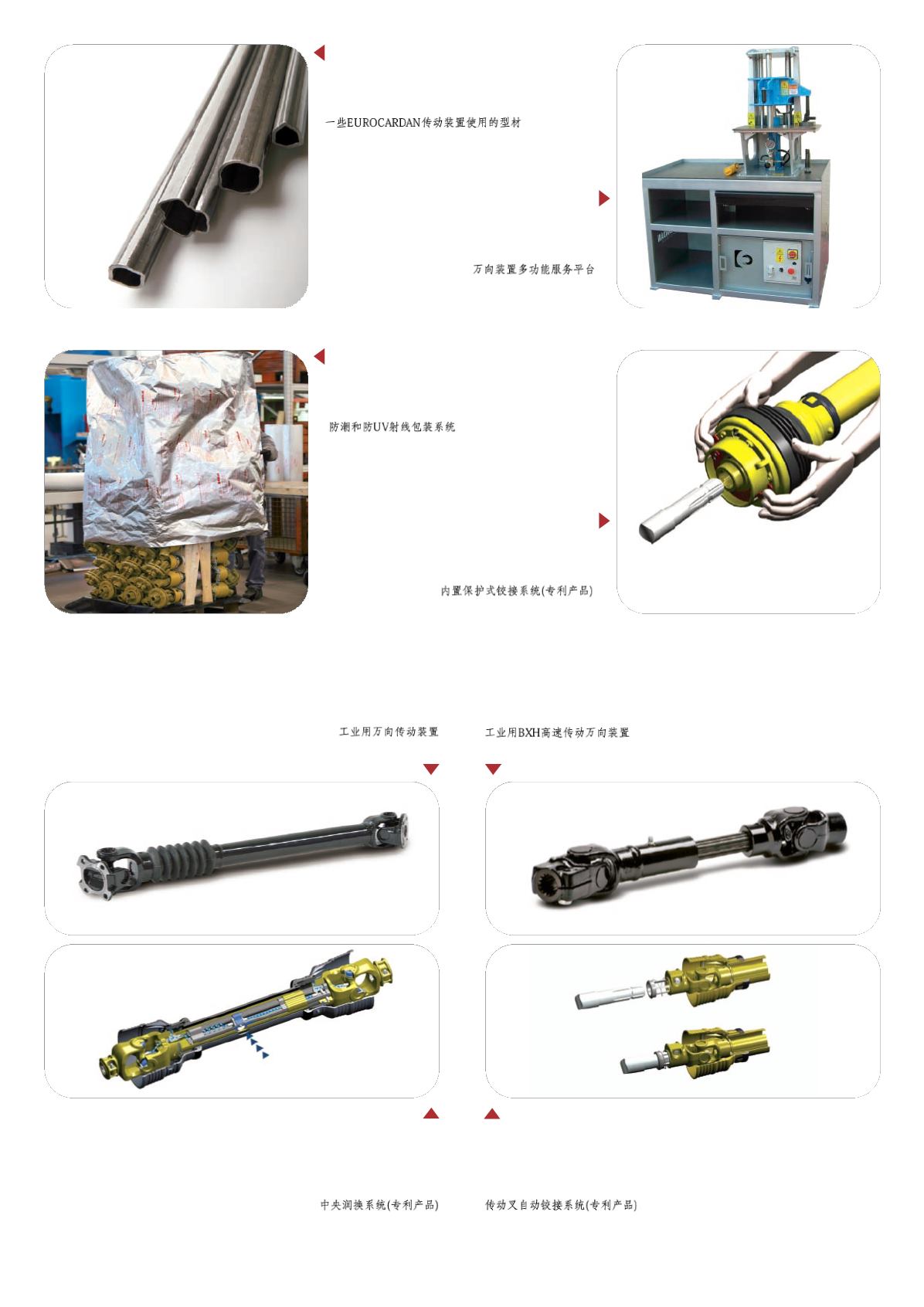 一些EUROCARDAN传动装置使用的型材

万向装置多功能服务平台

防潮和防UV射线包装系统

内置保护式铰接系统(专利产品)

工业用万向传动装置

工业用BXH高速传动万向装置

中央润换系统(专利产品)

传动叉自动铰接系统(专利产品)