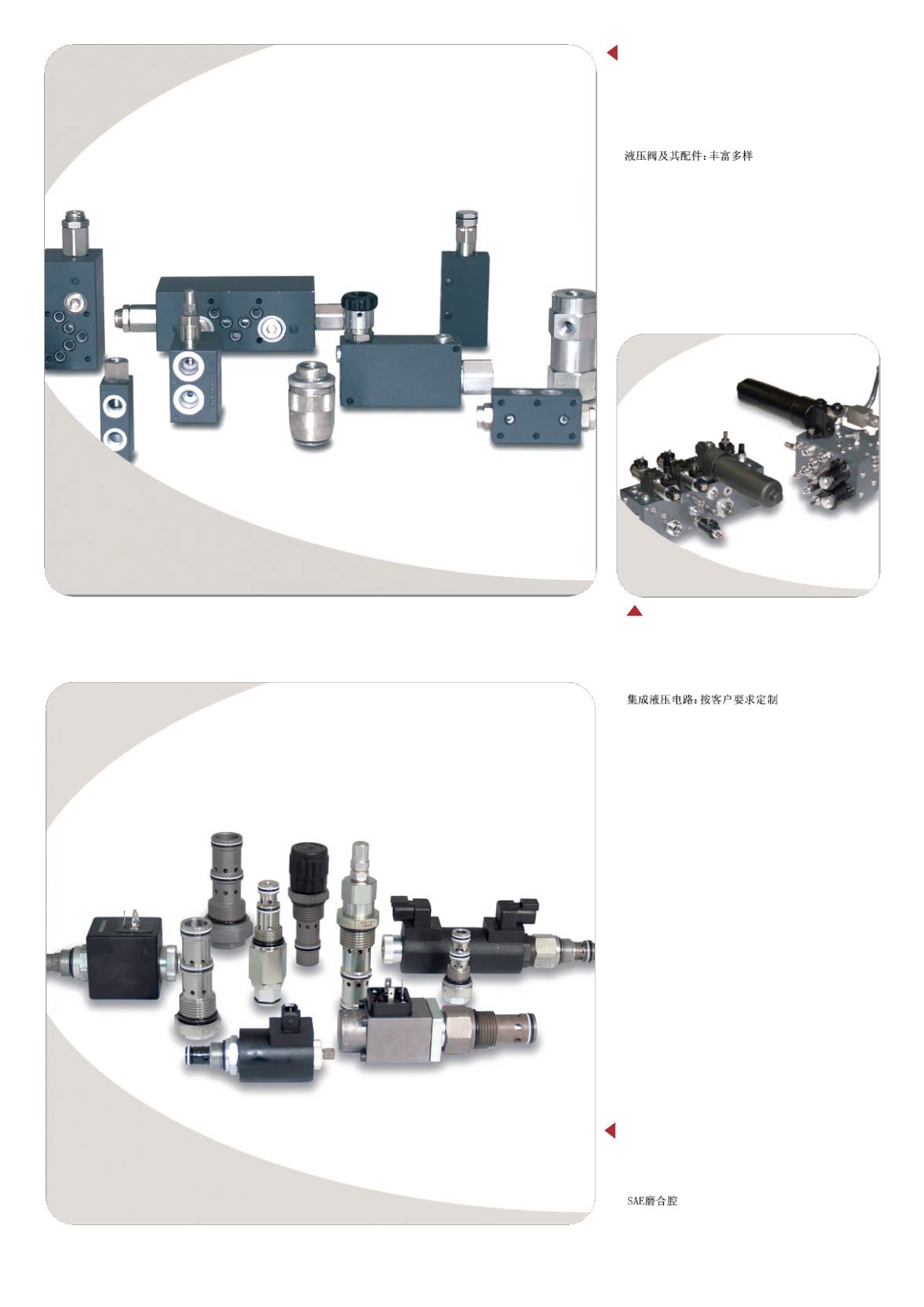 液压阀及其配件：丰富多样

集成液压电路：按客户要求定制

SAE磨合腔